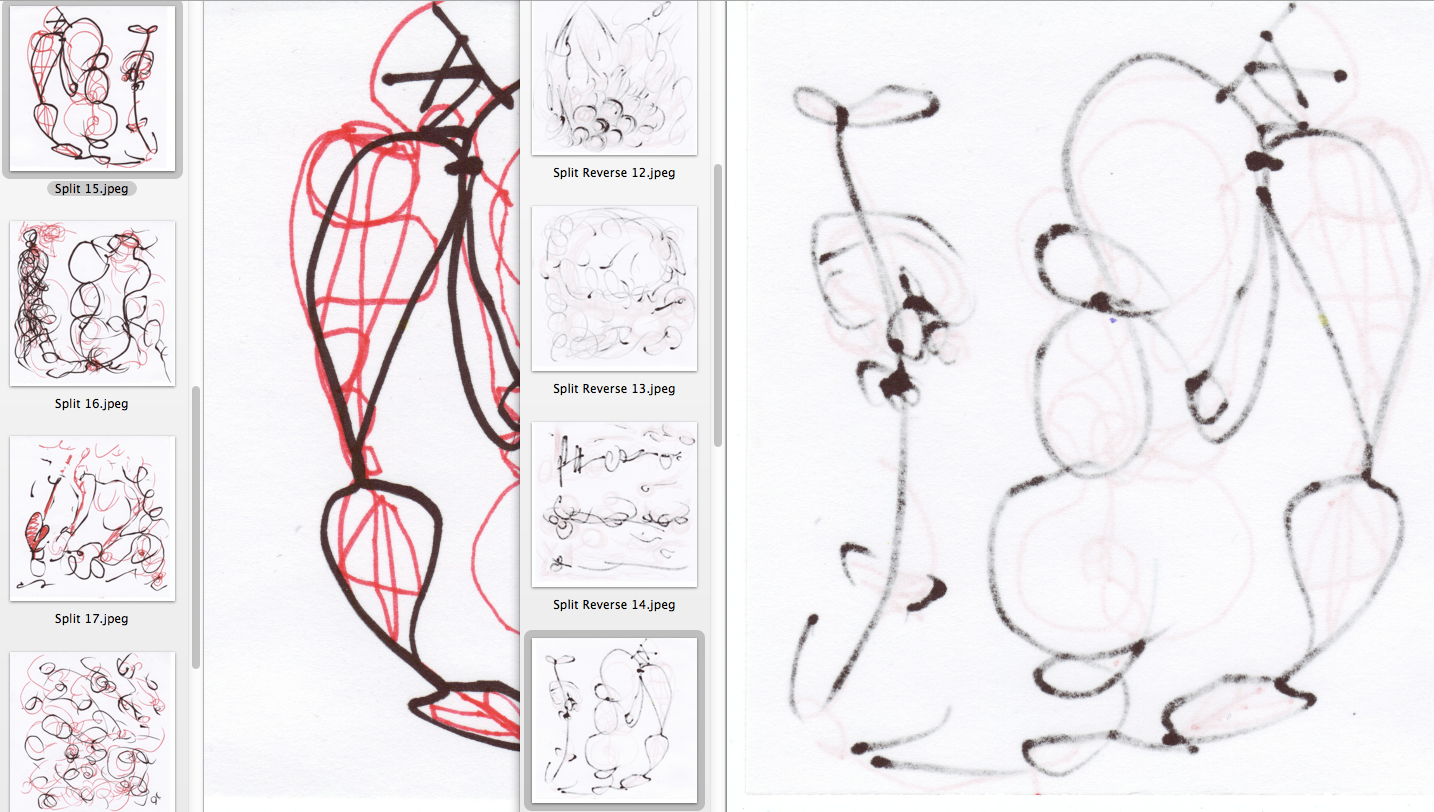 Split 15.jpeg

Split 16.jpeg

Split 17.jpeg

Split Reverse 12.jpeg

Split Reverse 13.jpeg

Split Reverse 14.jpeg